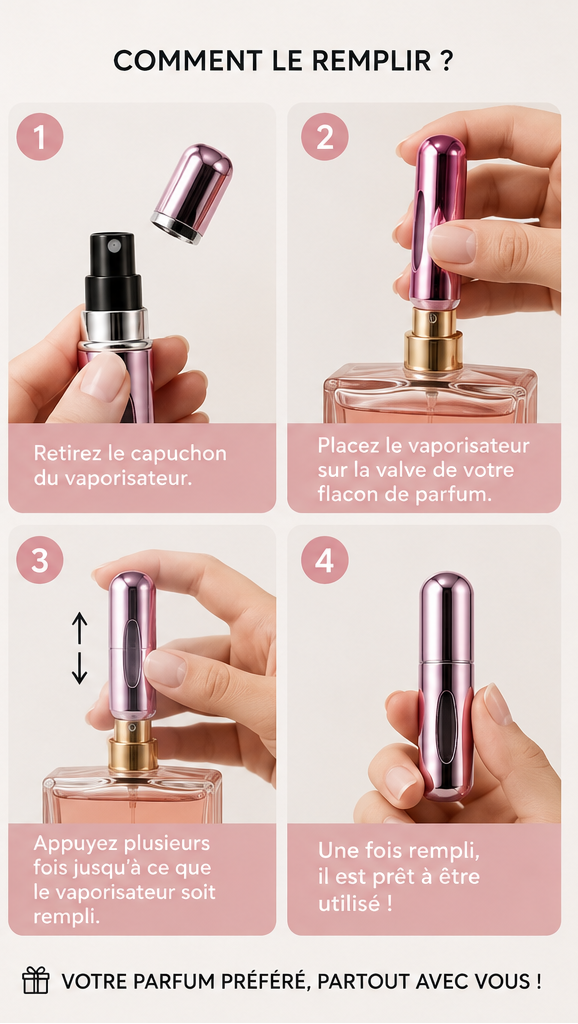 COMMENT LE REMPLIR ?

1

Retirez le capuchon du vaporisateur.

2

Placez le vaporisateur sur la valve de votre flacon de parfum.

3

Appuyez plusieurs fois jusqu'à ce que le vaporisateur soit rempli.

4

Une fois rempli, il est prêt à être utilisé !

VOTRE PARFUM PRÉFÉRÉ, PARTOUT AVEC VOUS !